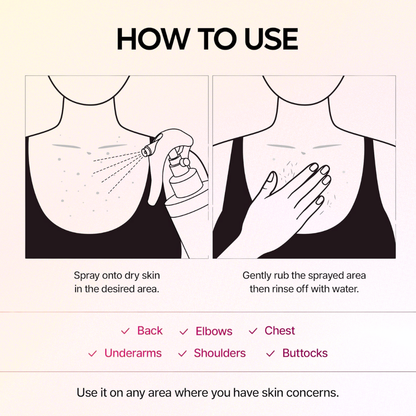 HOW TO USE

Spray onto dry skin in the desired area.

Gently rub the sprayed area then rinse off with water.

✓ Back ✓ Elbows ✓ Chest
✓ Underarms ✓ Shoulders ✓ Buttocks

Use it on any area where you have skin concerns.