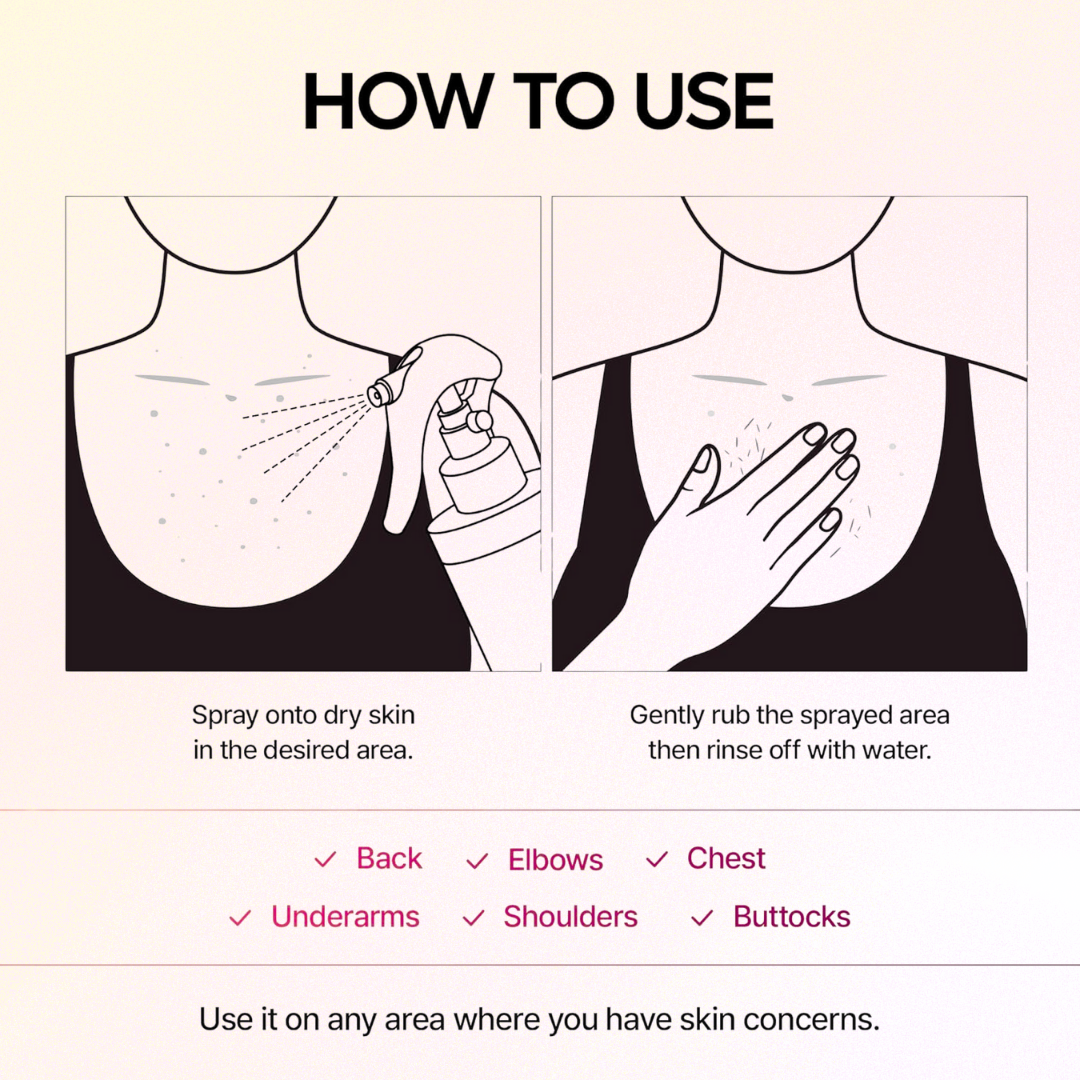 HOW TO USE

Spray onto dry skin in the desired area.

Gently rub the sprayed area then rinse off with water.

✓ Back ✓ Elbows ✓ Chest

✓ Underarms ✓ Shoulders ✓ Buttocks

Use it on any area where you have skin concerns.